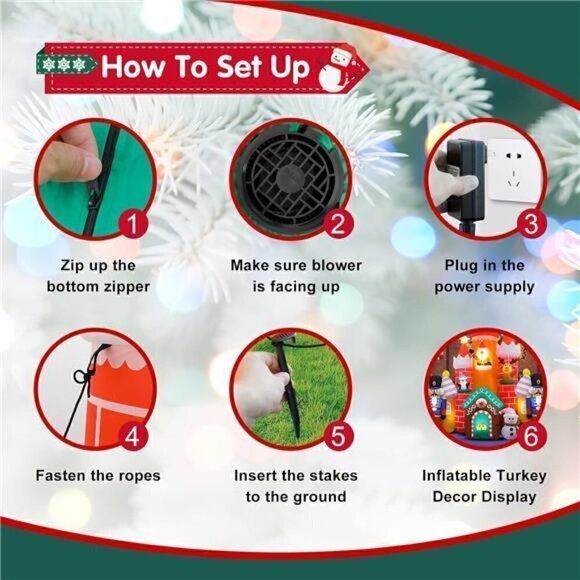 How To Set Up

1
Zip up the bottom zipper

2
Make sure blower is facing up

3
Plug in the power supply

4
Fasten the ropes

5
Insert the stakes to the ground

6
Inflatable Turkey Decor Display